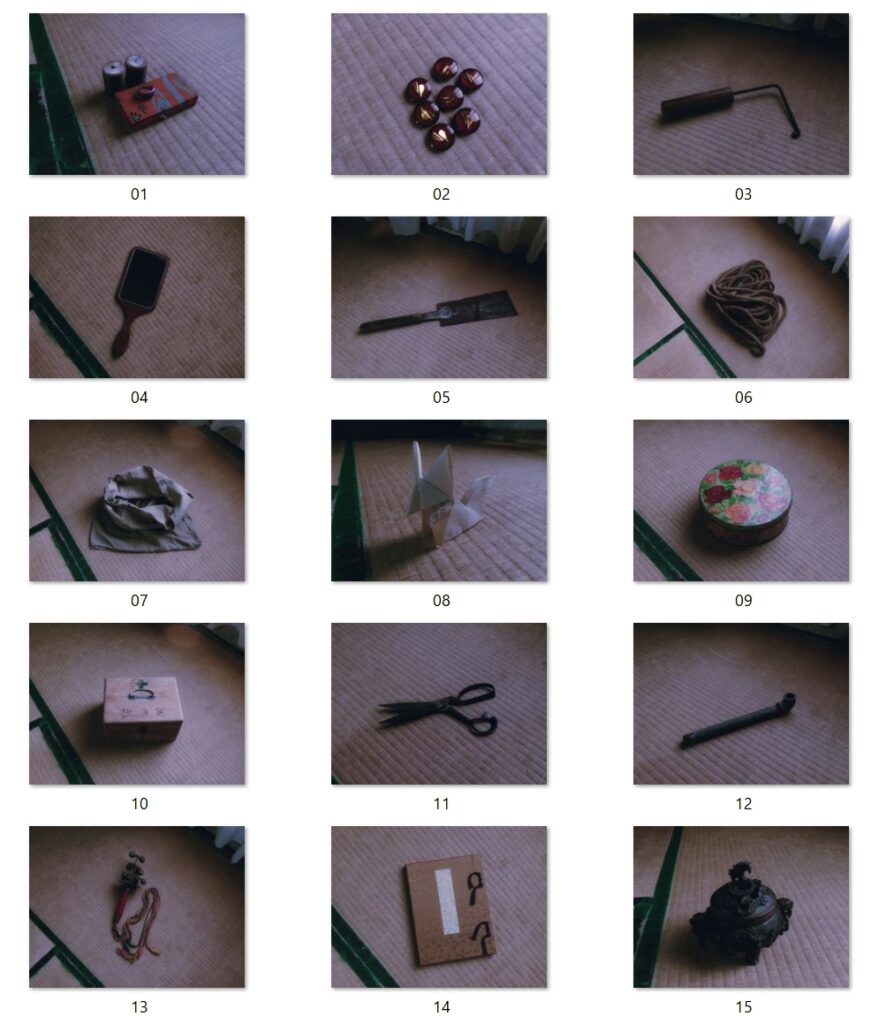 01

02

03

04

05

06

07

08

09

10

11

12

13

14

15